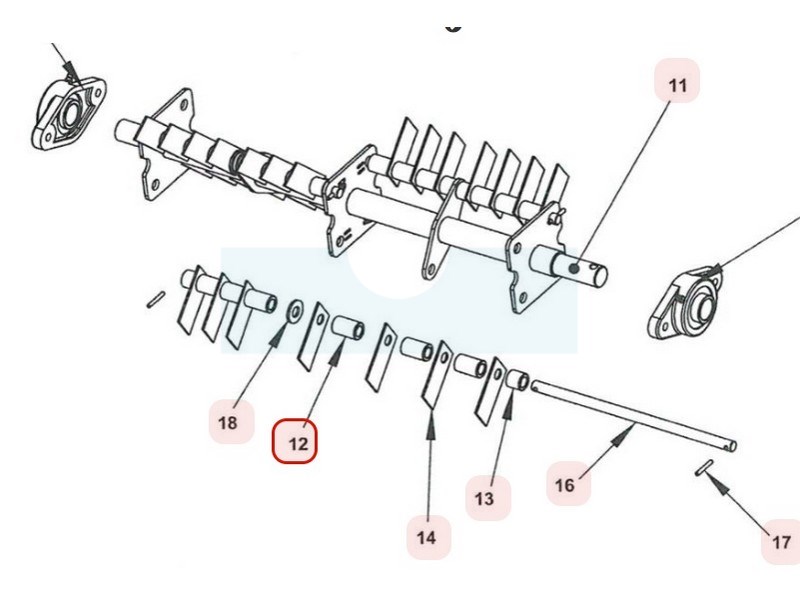 11

18

12

14

13

16

17