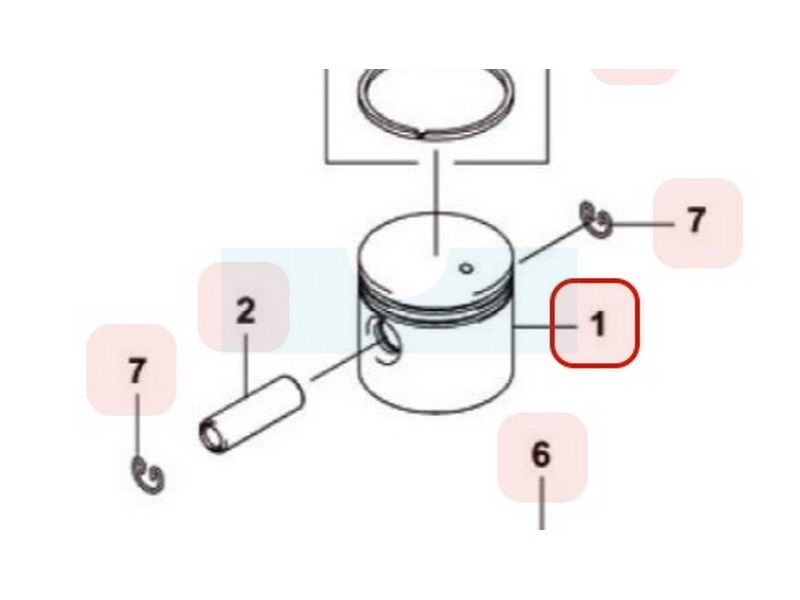 7
2
1
7
6