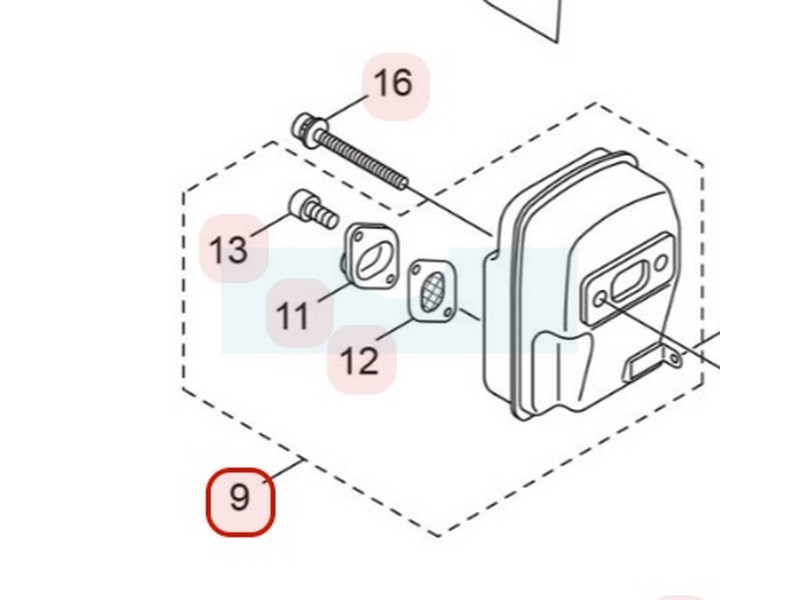 16
13
11
12
9