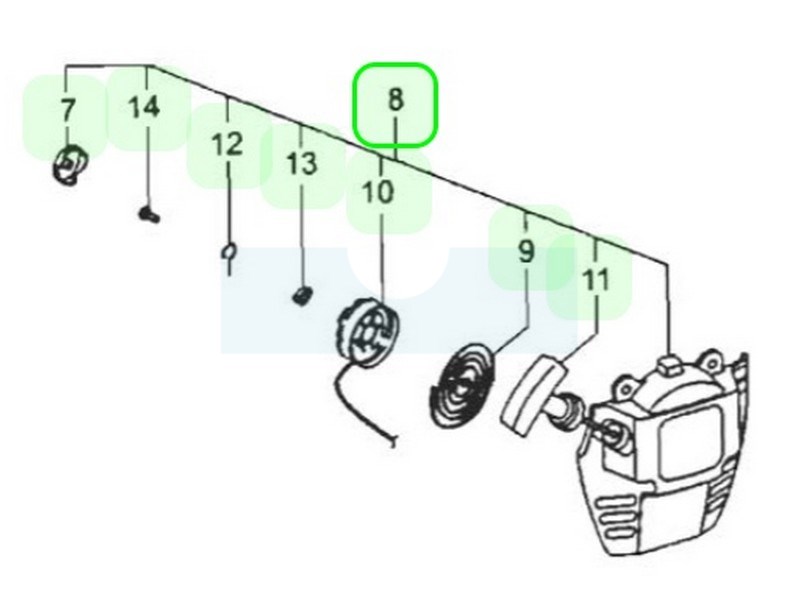 7
14
12
13
8
10
9
11