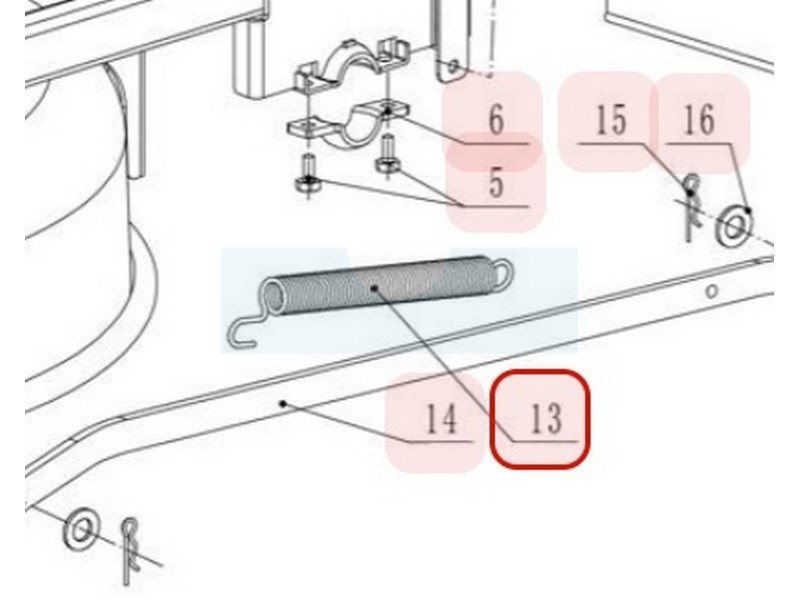 6
15
16
5
14
13