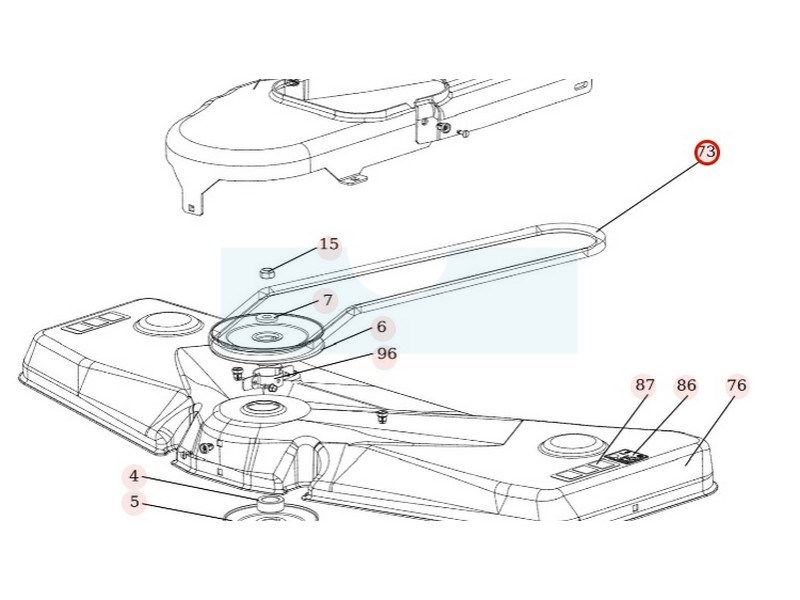 73

15

7

6

96

87

86

76

4

5